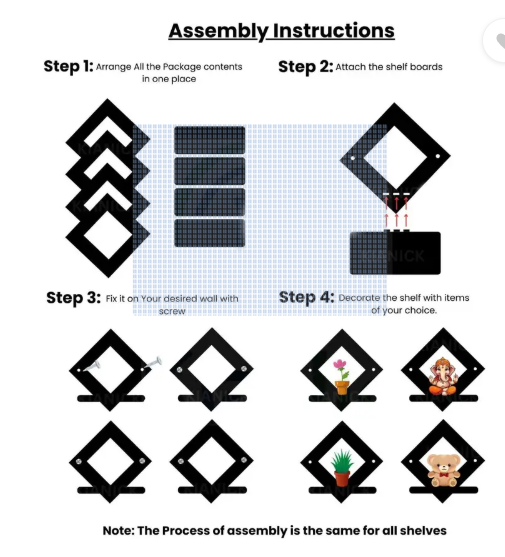 Assembly Instructions

Step 1: Arrange All the Package contents in one place

Step 2: Attach the shelf boards

Step 3: Fix it on Your desired wall with screw

Step 4: Decorate the shelf with items of your choice.

Note: The Process of assembly is the same for all shelves